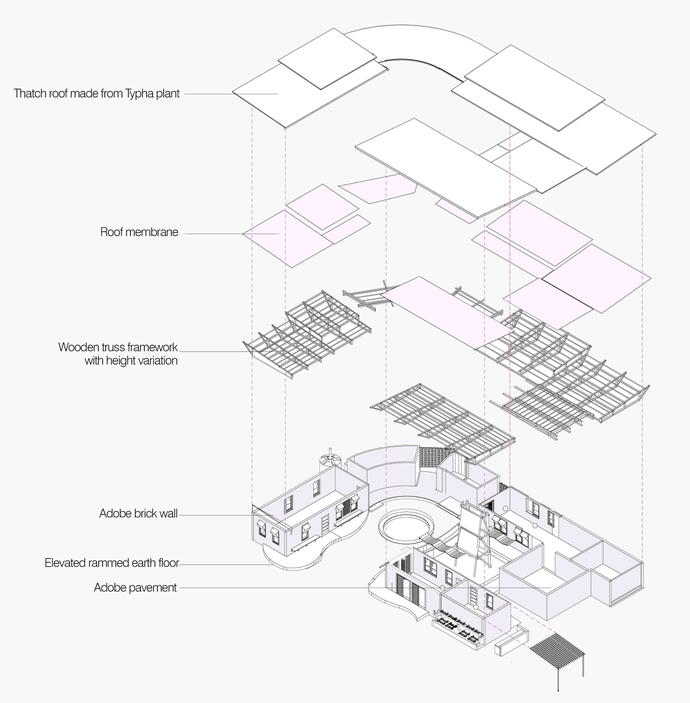 Thatch roof made from Typha plant

Roof membrane

Wooden truss framework with height variation

Adobe brick wall

Elevated rammed earth floor

Adobe pavement